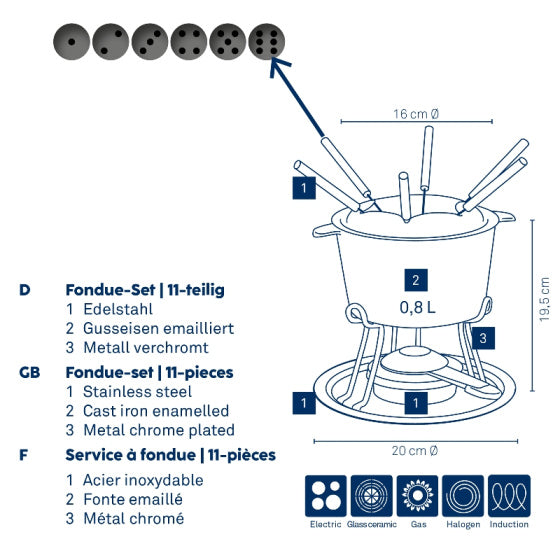 16 cm Ø

1

2

0,8 L

3

1

1

19,5 cm

20 cm Ø

D Fondue-Set | 11-teilig
1 Edelstahl
2 Gusseisen emailliert
3 Metall verchromt

GB Fondue-set | 11-pieces
1 Stainless steel
2 Cast iron enamelled
3 Metal chrome plated

F Service à fondue | 11-pièces
1 Acier inoxydable
2 Fonte emaillé
3 Métal chromé

Electric Glassceramic Gas Halogen Induction