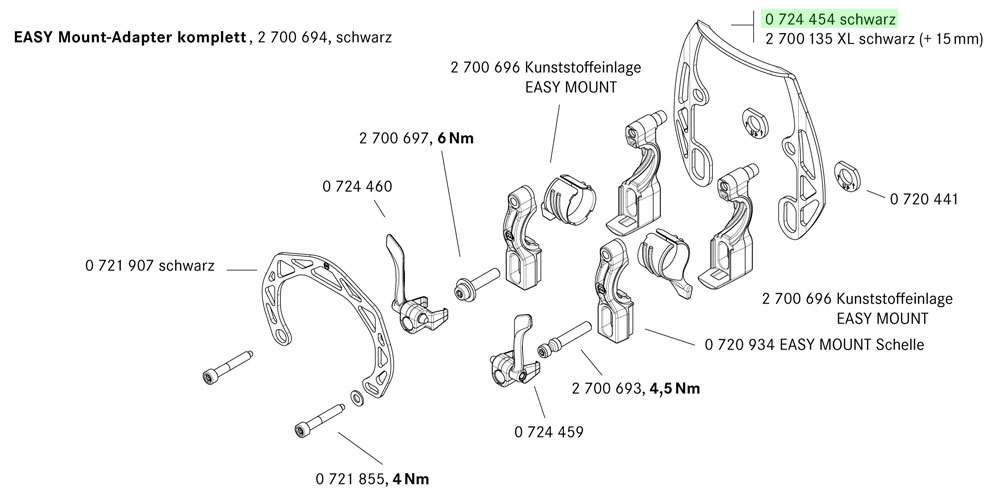 EASY Mount-Adapter komplett, 2 700 694, schwarz

0 724 454 schwarz
2 700 135 XL schwarz (+ 15 mm)

2 700 696 Kunststoffeinlage EASY MOUNT

2 700 697, 6 Nm

0 724 460

0 720 441

0 721 907 schwarz

2 700 696 Kunststoffeinlage EASY MOUNT

0 720 934 EASY MOUNT Schelle

2 700 693, 4,5 Nm

0 724 459

0 721 855, 4 Nm