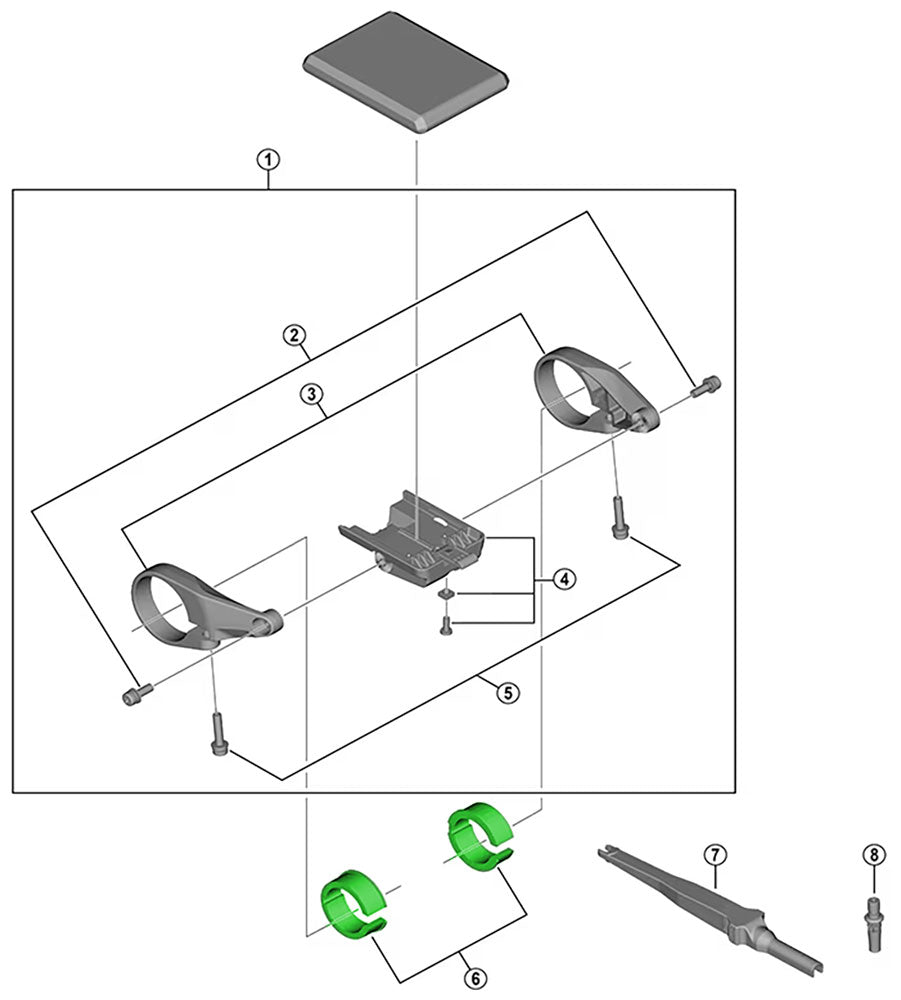 1
2
3
4
5
6
7
8