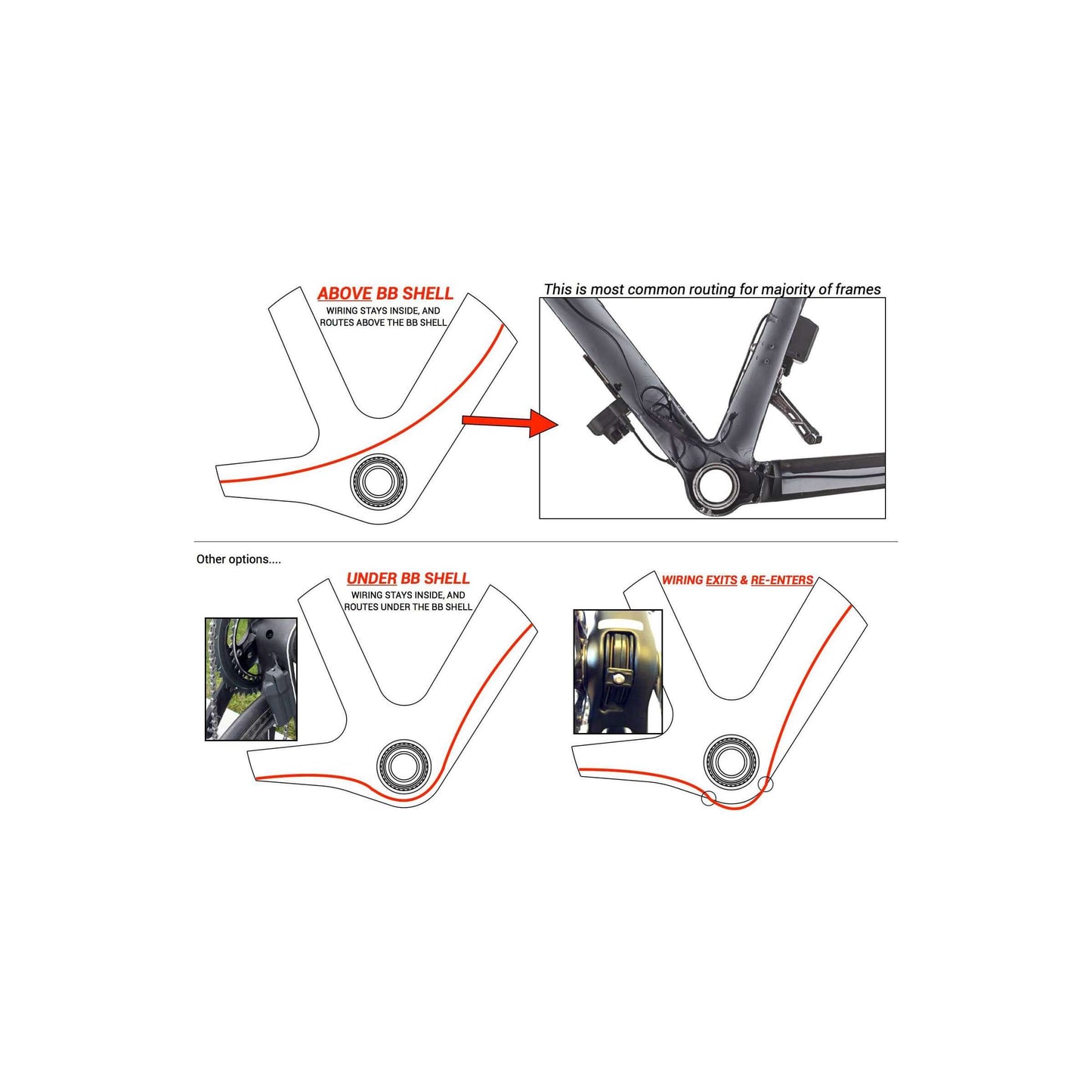 ABOVE BB SHELL
WIRING STAYS INSIDE, AND ROUTES ABOVE THE BB SHELL

This is most common routing for majority of frames

Other options....

UNDER BB SHELL
WIRING STAYS INSIDE, AND ROUTES UNDER THE BB SHELL

WIRING EXITS & RE-ENTERS