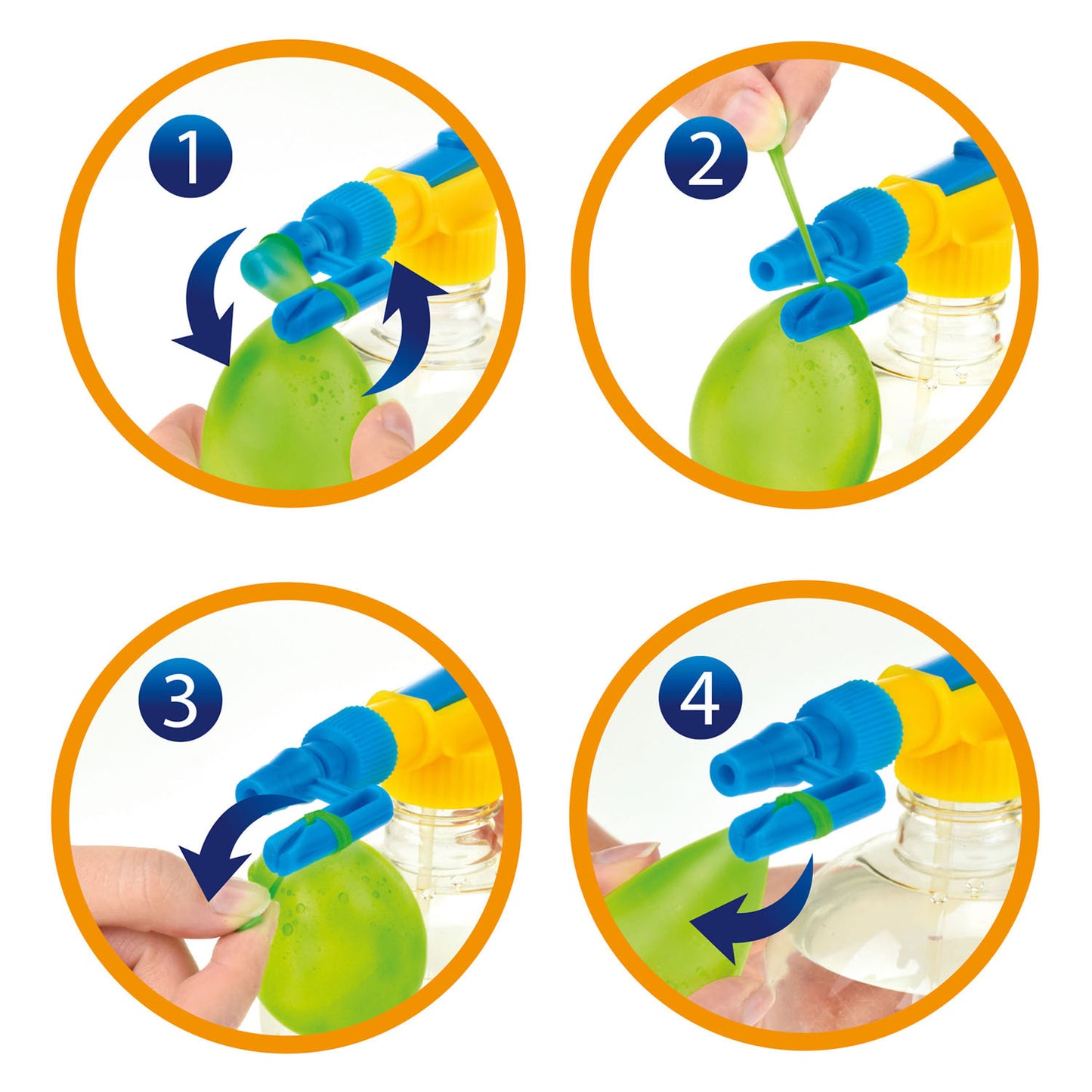 1

2

3

4